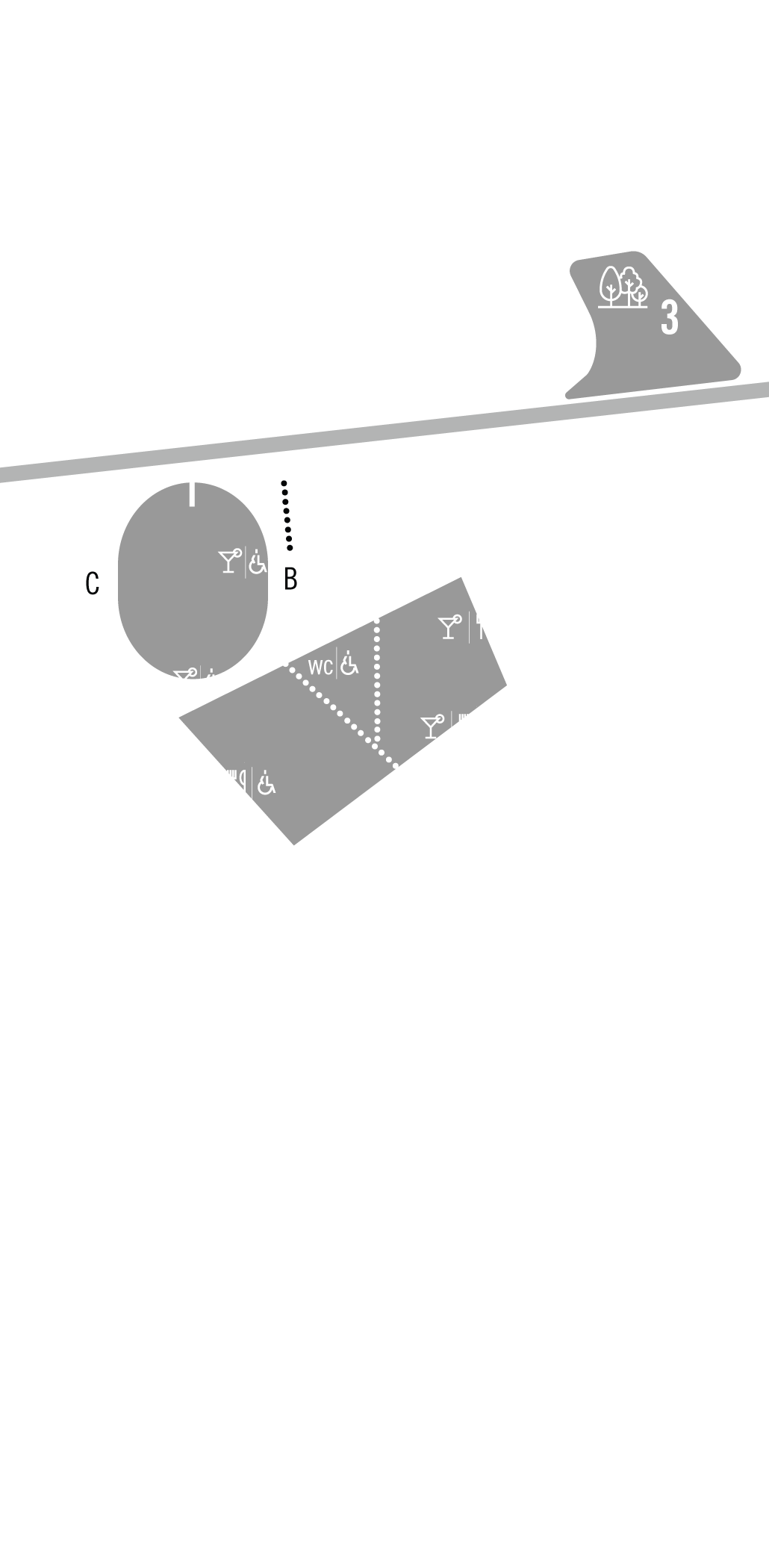 3

C

B

WC